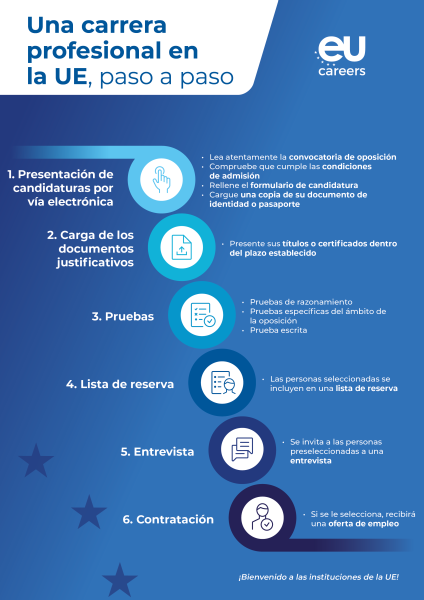 Una carrera profesional en la UE, paso a paso

eu careers

1. Presentación de candidaturas por vía electrónica

- Lea atentamente la convocatoria de oposición
- Compruebe que cumple las condiciones de admisión
- Rellene el formulario de candidatura
- Cargue una copia de su documento de identidad o pasaporte

2. Carga de los documentos justificativos

- Presente sus títulos o certificados dentro del plazo establecido

3. Pruebas

- Pruebas de razonamiento
- Pruebas específicas del ámbito de la oposición
- Prueba escrita

4. Lista de reserva

- Las personas seleccionadas se incluyen en una lista de reserva

5. Entrevista

- Se invita a las personas preseleccionadas a una entrevista

6. Contratación

- Si se le selecciona, recibirá una oferta de empleo

¡Bienvenido a las instituciones de la UE!