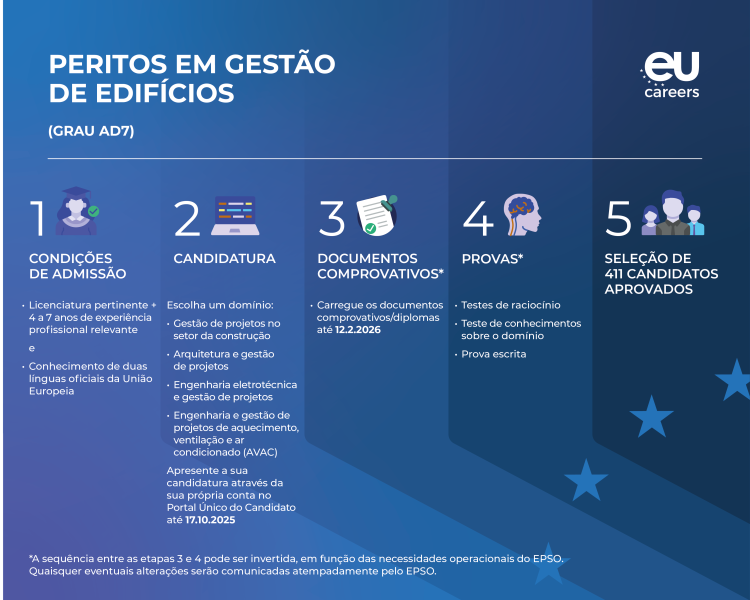 PERITOS EM GESTÃO DE EDIFÍCIOS

(GRAU AD7)

eu careers

1

CONDIÇÕES DE ADMISSÃO

• Licenciatura pertinente + 4 a 7 anos de experiência profissional relevante

e

• Conhecimento de duas línguas oficiais da União Europeia

2

CANDIDATURA

Escolha um domínio:

• Gestão de projetos no setor da construção

• Arquitetura e gestão de projetos

• Engenharia eletrotécnica e gestão de projetos

• Engenharia e gestão de projetos de aquecimento, ventilação e ar condicionado (AVAC)

Apresente a sua candidatura através da sua própria conta no Portal Único do Candidato até 17.10.2025

3

DOCUMENTOS COMPROVATIVOS*

• Carregue os documentos comprovativos/diplomas até 12.2.2026

4

PROVAS*

• Testes de raciocínio

• Teste de conhecimentos sobre o domínio

• Prova escrita

5

SELEÇÃO DE 411 CANDIDATOS APROVADOS

*A sequência entre as etapas 3 e 4 pode ser invertida, em função das necessidades operacionais do EPSO. Quaisquer eventuais alterações serão comunicadas atempadamente pelo EPSO.